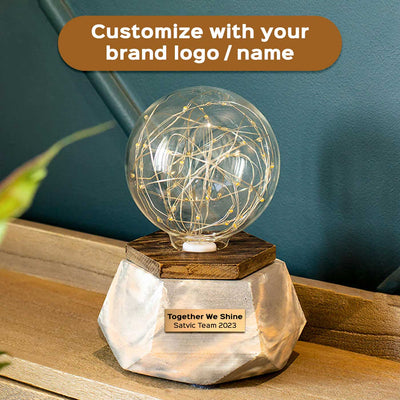 Customize with your brand logo / name

Together We Shine
Satvic Team 2023